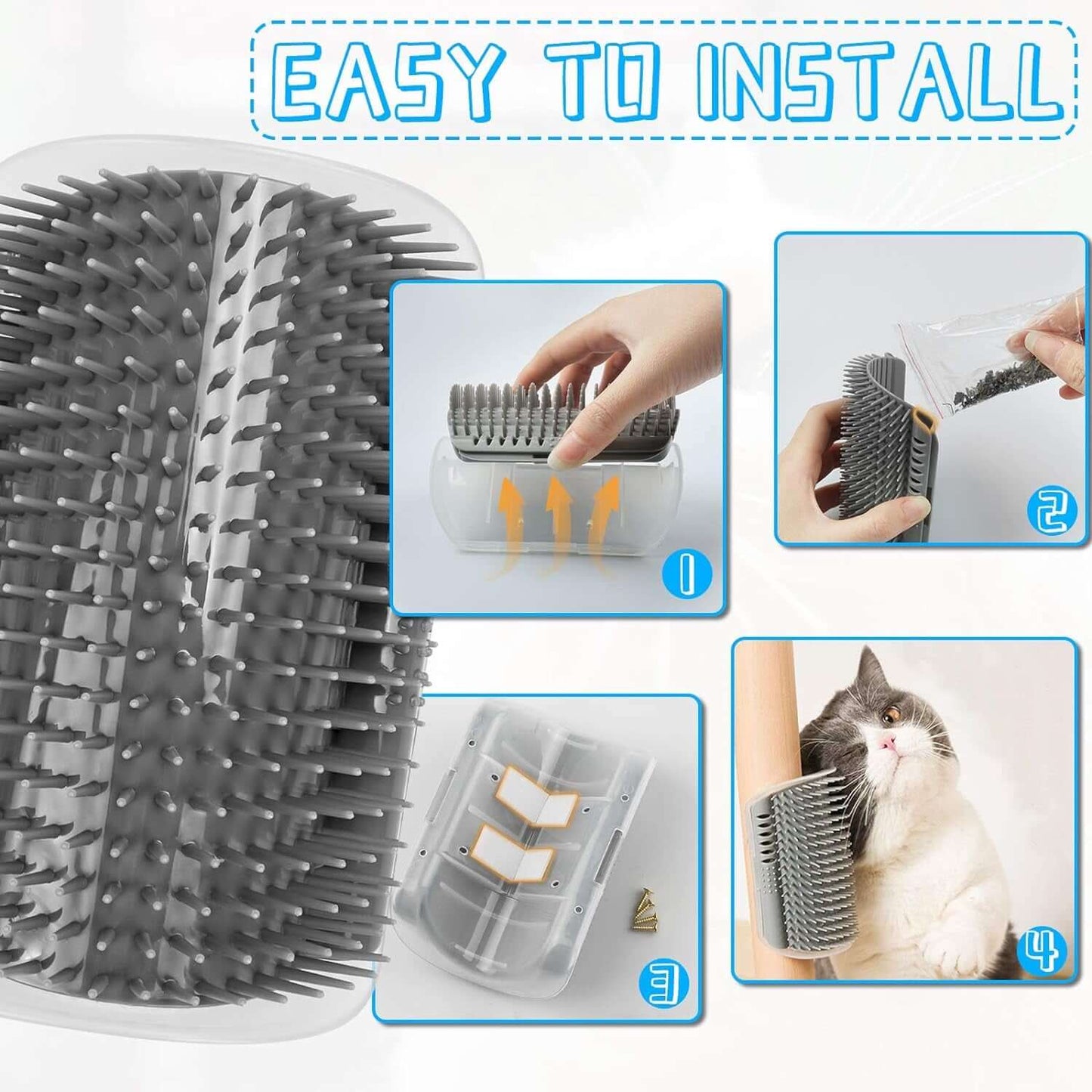 EASY TO INSTALL

1

2

3

4